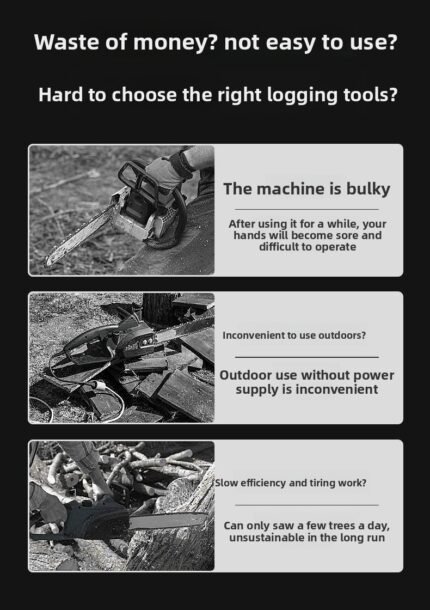 Waste of money? not easy to use?

Hard to choose the right logging tools?

The machine is bulky

After using it for a while, your hands will become sore and difficult to operate

Inconvenient to use outdoors?

Outdoor use without power supply is inconvenient

Slow efficiency and tiring work?

Can only saw a few trees a day, unsustainable in the long run