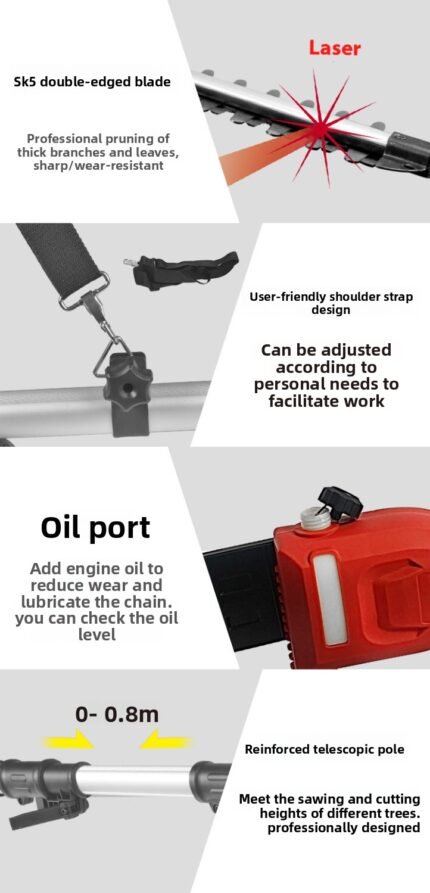 Laser

Sk5 double-edged blade

Professional pruning of thick branches and leaves, sharp/wear-resistant

User-friendly shoulder strap design

Can be adjusted according to personal needs to facilitate work

Oil port

Add engine oil to reduce wear and lubricate the chain. you can check the oil level

0- 0.8m

Reinforced telescopic pole

Meet the sawing and cutting heights of different trees. professionally designed