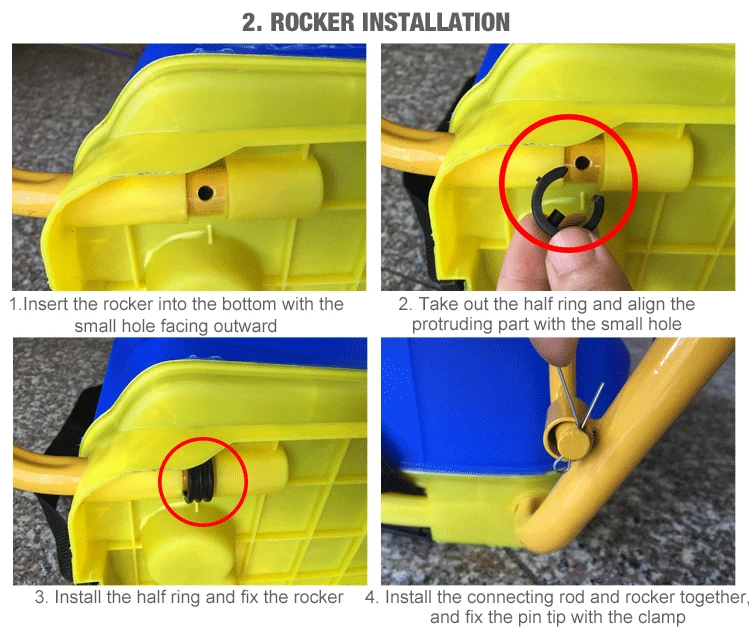 2. ROCKER INSTALLATION

1.Insert the rocker into the bottom with the small hole facing outward

2. Take out the half ring and align the protruding part with the small hole

3. Install the half ring and fix the rocker

4. Install the connecting rod and rocker together, and fix the pin tip with the clamp