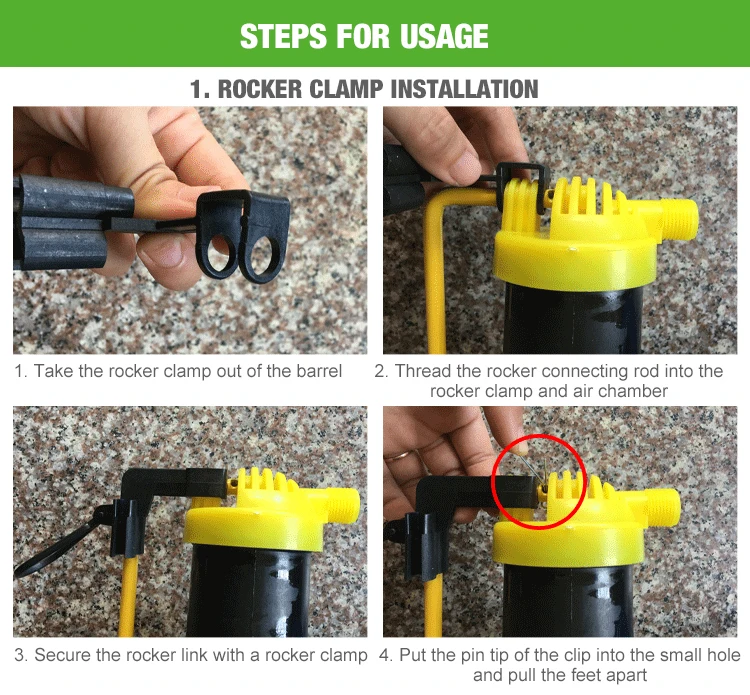 STEPS FOR USAGE

1. ROCKER CLAMP INSTALLATION

1. Take the rocker clamp out of the barrel

2. Thread the rocker connecting rod into the rocker clamp and air chamber

3. Secure the rocker link with a rocker clamp

4. Put the pin tip of the clip into the small hole and pull the feet apart