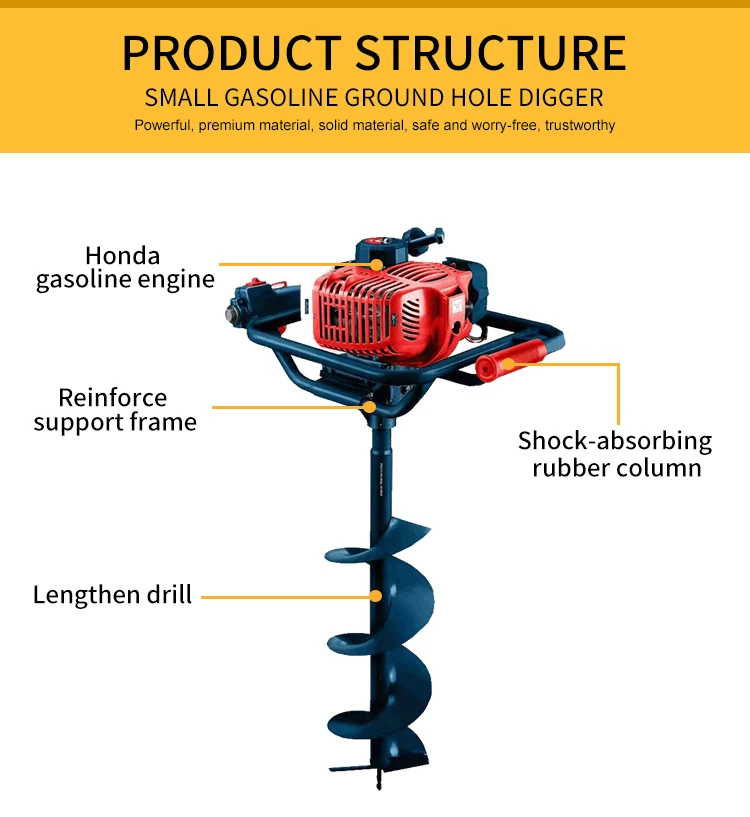 PRODUCT STRUCTURE
SMALL GASOLINE GROUND HOLE DIGGER
Powerful, premium material, solid material, safe and worry-free, trustworthy

Honda gasoline engine

Reinforce support frame

Shock-absorbing rubber column

Lengthen drill