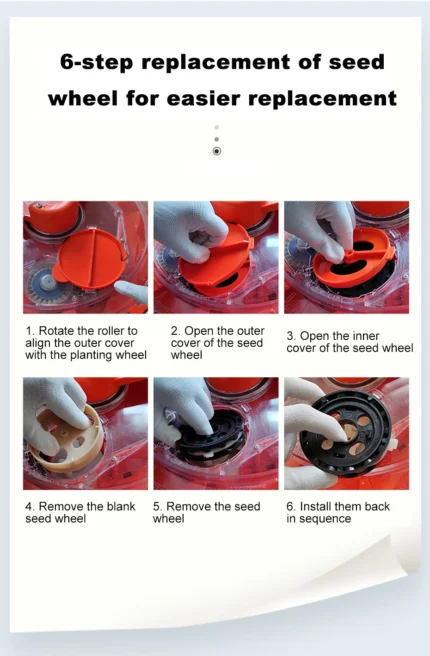 6-step replacement of seed wheel for easier replacement

1. Rotate the roller to align the outer cover with the planting wheel

2. Open the outer cover of the seed wheel

3. Open the inner cover of the seed wheel

4. Remove the blank seed wheel

5. Remove the seed wheel

6. Install them back in sequence