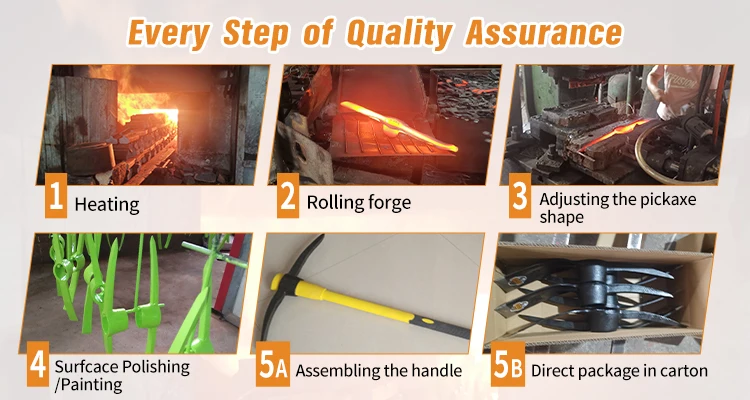 Every Step of Quality Assurance

1 Heating

2 Rolling forge

3 Adjusting the pickaxe shape

4 Surfcace Polishing /Painting

5A Assembling the handle

5B Direct package in carton